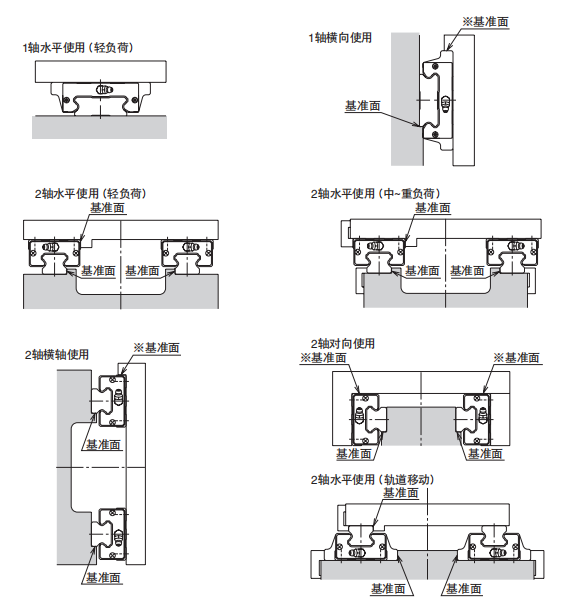 1轴水平使用（轻负荷）

1轴横向使用

※基准面

基准面

2轴水平使用（轻负荷）

基准面

基准面 基准面

2轴水平使用（中~重负荷）

基准面

基准面 基准面

2轴横轴使用

※基准面

基准面

基准面

2轴对向使用

※基准面

※基准面

基准面

基准面

2轴水平使用（轨道移动）

基准面

基准面

基准面